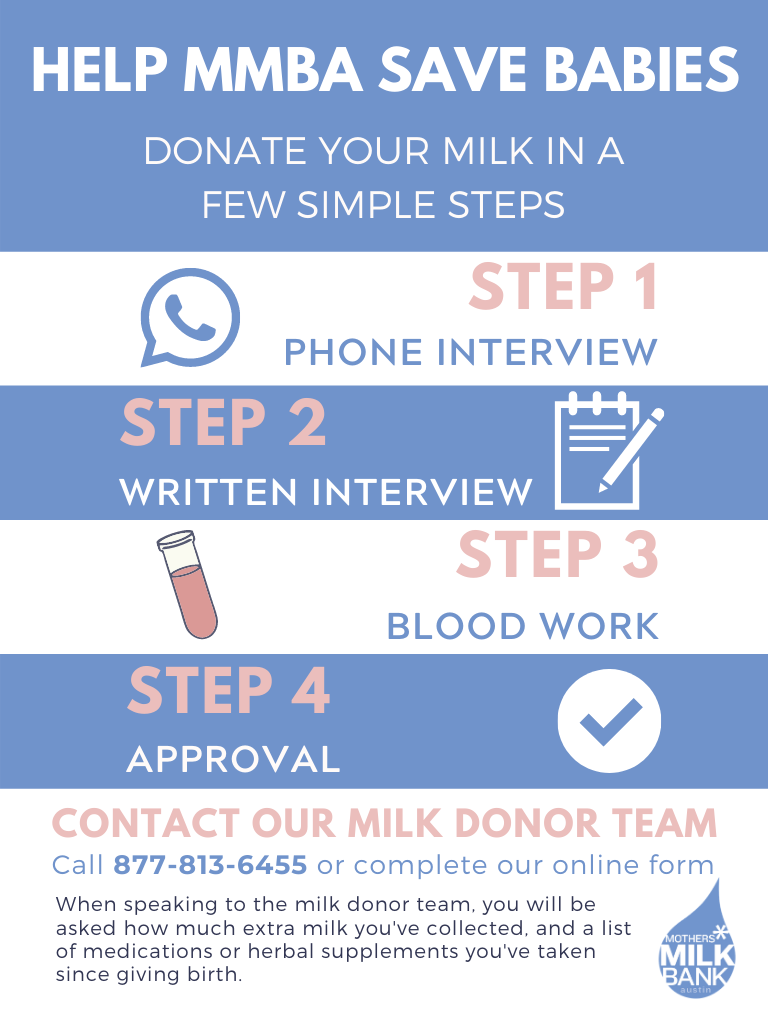 HELP MMBA SAVE BABIES

DONATE YOUR MILK IN A FEW SIMPLE STEPS

STEP 1

PHONE INTERVIEW

STEP 2

WRITTEN INTERVIEW

STEP 3

BLOOD WORK

STEP 4

APPROVAL

CONTACT OUR MILK DONOR TEAM

Call 877-813-6455 or complete our online form

When speaking to the milk donor team, you will be asked how much extra milk you've collected, and a list of medications or herbal supplements you've taken since giving birth.

MOTHERS' MILK BANK austin